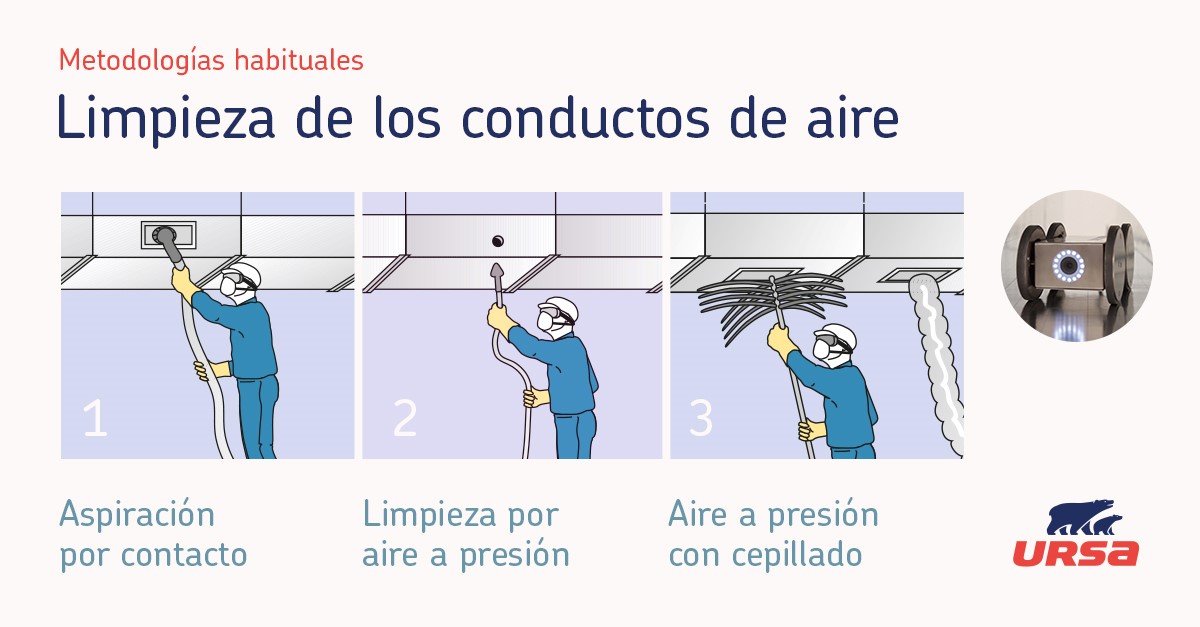 Metodologías habituales

Limpieza de los conductos de aire

1

Aspiración por contacto

2

Limpieza por aire a presión

3

Aire a presión con cepillado

URSA